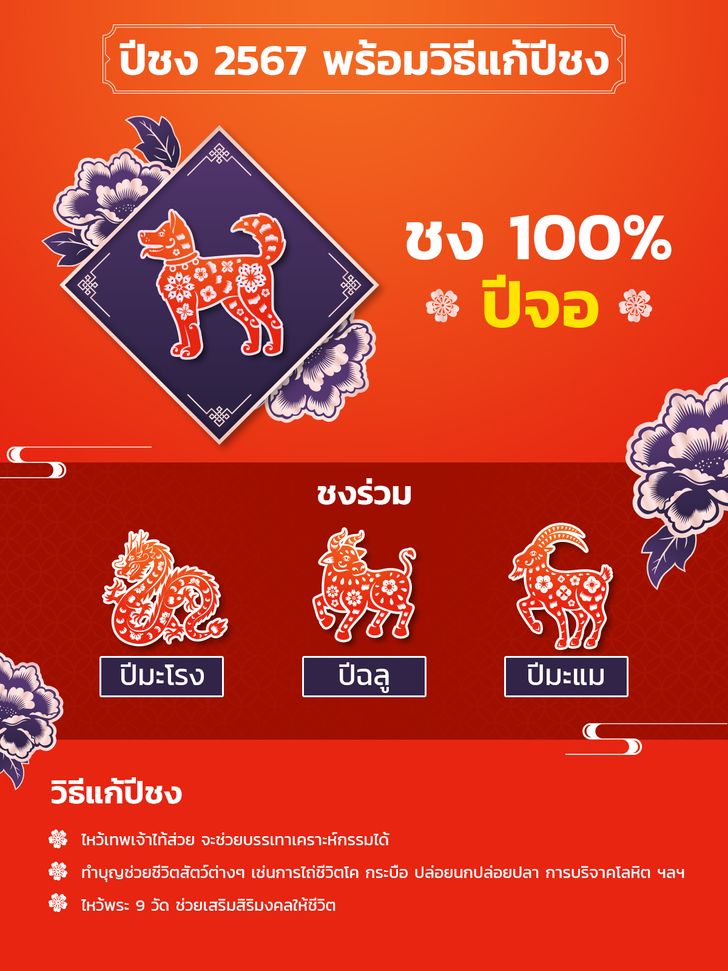 ปีชง 2567 พร้อมวิธีแก้ปีชง

ชง 100%
ปีจอ

ชงร่วม

ปีมะโรง

ปีฉลู

ปีมะแม

วิธีแก้ปีชง

ไหว้เทพเจ้าไท้ส่วย จะช่วยบรรเทาเคราะห์กรรมได้

ทำบุญช่วยชีวิตสัตว์ต่างๆ เช่นการไถ่ชีวิตโค กระบือ ปล่อยนกปล่อยปลา การบริจาคโลหิต ฯลฯ

ไหว้พระ 9 วัด ช่วยเสริมสิริมงคลให้ชีวิต